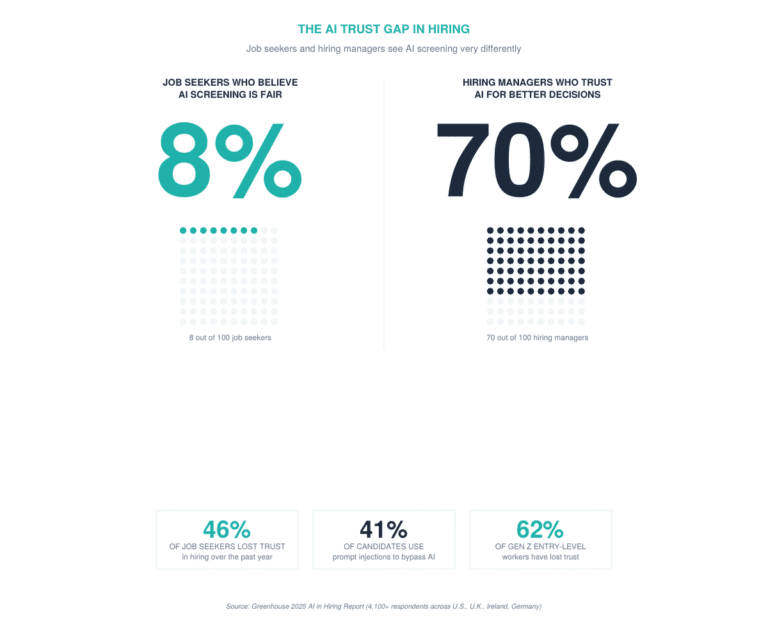 THE AI TRUST GAP IN HIRING

Job seekers and hiring managers see AI screening very differently

JOB SEEKERS WHO BELIEVE AI SCREENING IS FAIR

8%

8 out of 100 job seekers

HIRING MANAGERS WHO TRUST AI FOR BETTER DECISIONS

70%

70 out of 100 hiring managers

46%
OF JOB SEEKERS LOST TRUST in hiring over the past year

41%
OF CANDIDATES USE prompt injections to bypass AI

62%
OF GEN Z ENTRY-LEVEL workers have lost trust

Source: Greenhouse 2025 AI in Hiring Report (4,100+ respondents across U.S., U.K., Ireland, Germany)